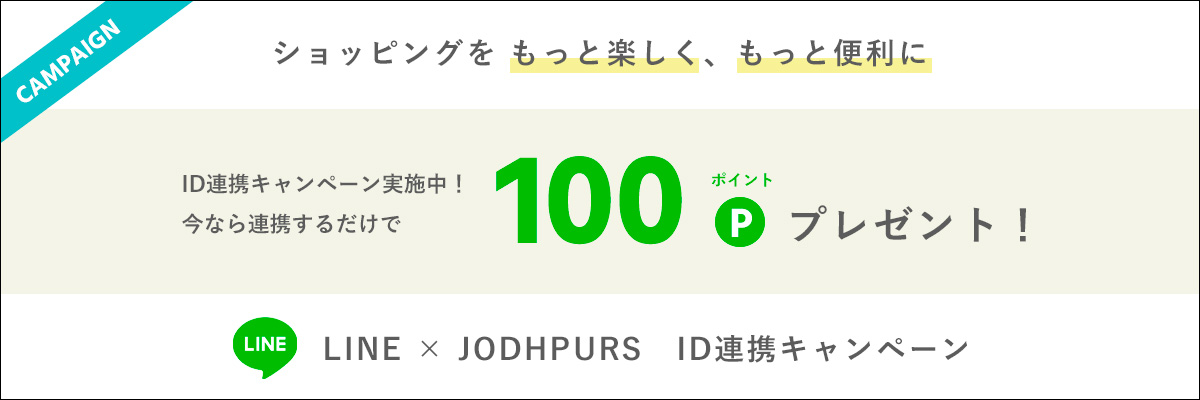 CAMPAIGN

ショッピングを もっと楽しく、もっと便利に

ID連携キャンペーン実施中！
今なら連携するだけで

100 ポイント P プレゼント！

LINE

LINE × JODHPURS ID連携キャンペーン